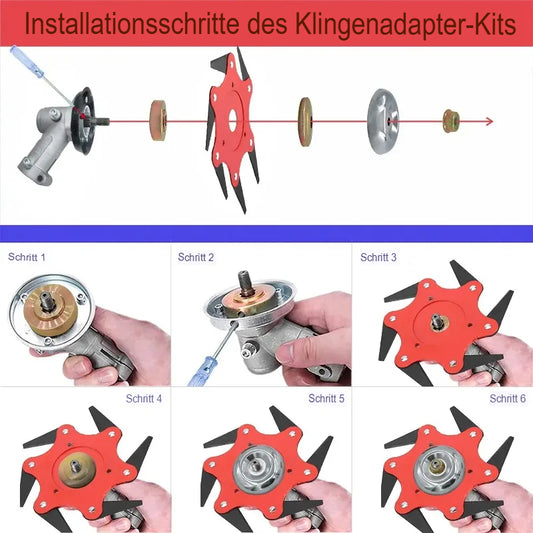 Installationsschritte des Klingenadapter-Kits

Schritt 1

Schritt 2

Schritt 3

Schritt 4

Schritt 5

Schritt 6