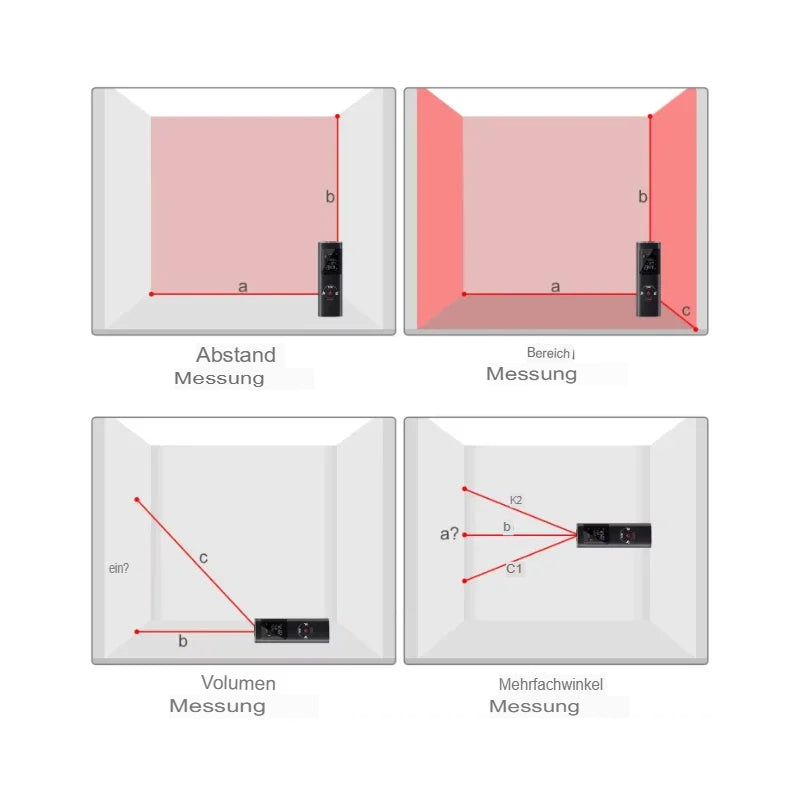 b

a

Abstand
Messung

b

a

c

Bereich
Messung

ein?

c

b

Volumen
Messung

K2

a?

b

C1

Mehrfachwinkel
Messung