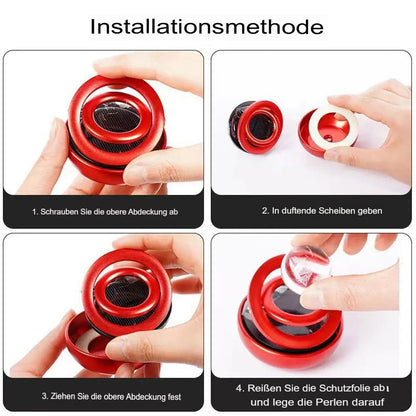 Installationsmethode

1. Schrauben Sie die obere Abdeckung ab

2. In duftende Scheiben geben

3. Ziehen Sie die obere Abdeckung fest

4. Reißen Sie die Schutzfolie ab, und lege die Perlen darauf