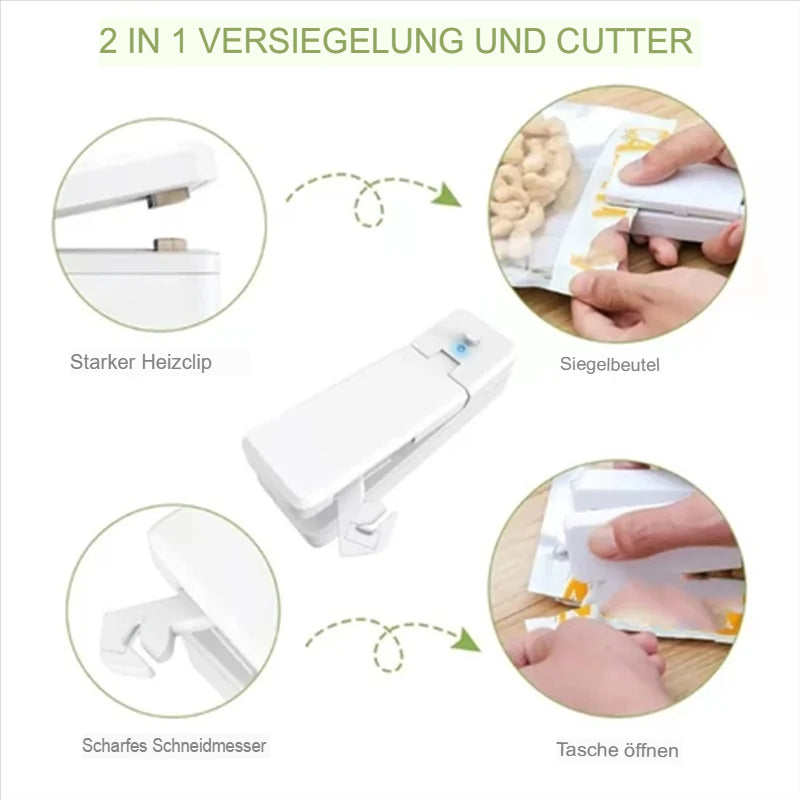 2 IN 1 VERSIEGELUNG UND CUTTER

Starker Heizclip

Siegelbeutel

Scharfes Schneidmesser

Tasche öffnen