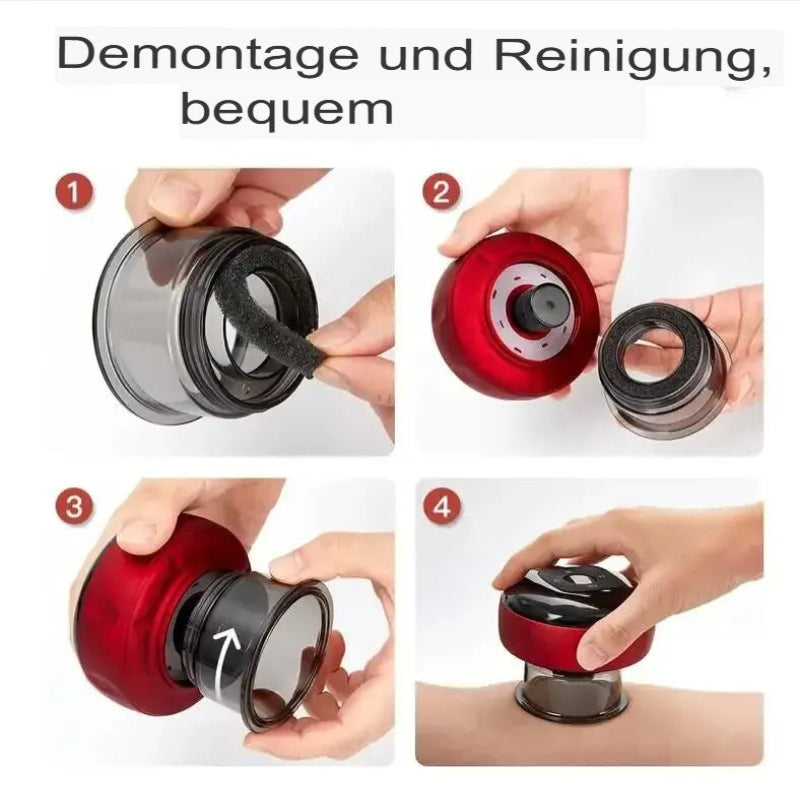 Demontage und Reinigung, bequem

1

2

3

4